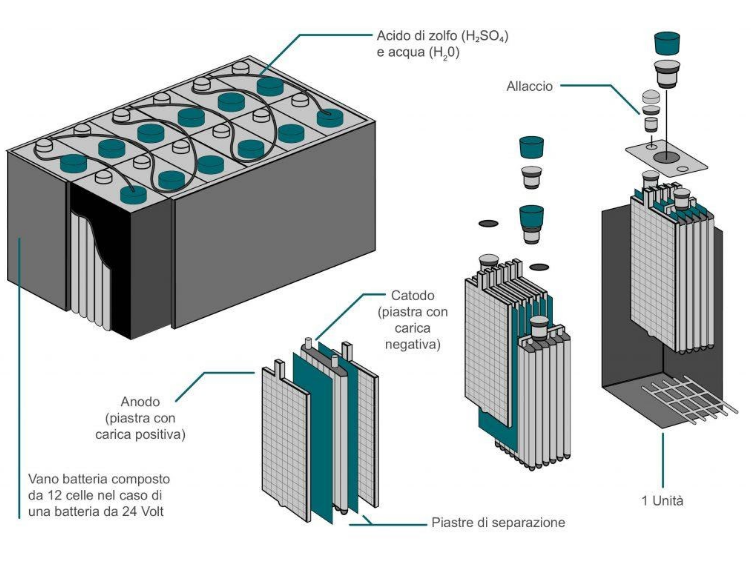 Acido di zolfo ($H_2SO_4$) e acqua ($H_20$)

Allaccio

Catodo (piastra con carica negativa)

Anodo (piastra con carica positiva)

Vano batteria composto da 12 celle nel caso di una batteria da 24 Volt

Piastre di separazione

1 Unità